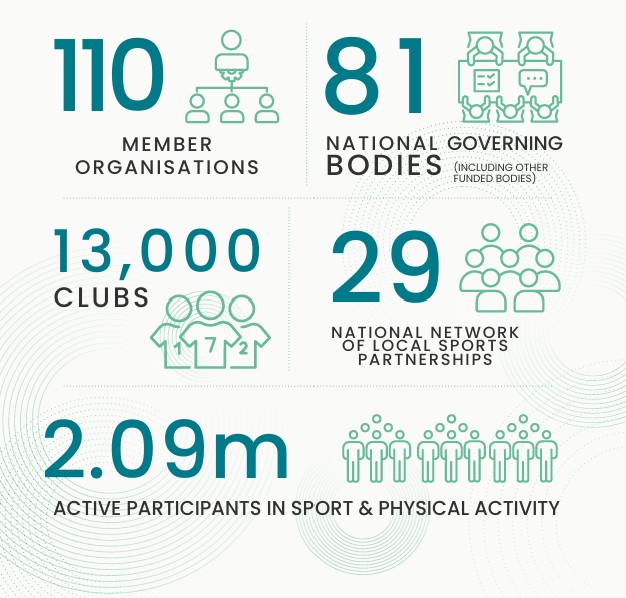 110

MEMBER ORGANISATIONS

81

NATIONAL GOVERNING BODIES (INCLUDING OTHER FUNDED BODIES)

13,000 CLUBS

1 7 2

29

NATIONAL NETWORK OF LOCAL SPORTS PARTNERSHIPS

2.09m

ACTIVE PARTICIPANTS IN SPORT & PHYSICAL ACTIVITY